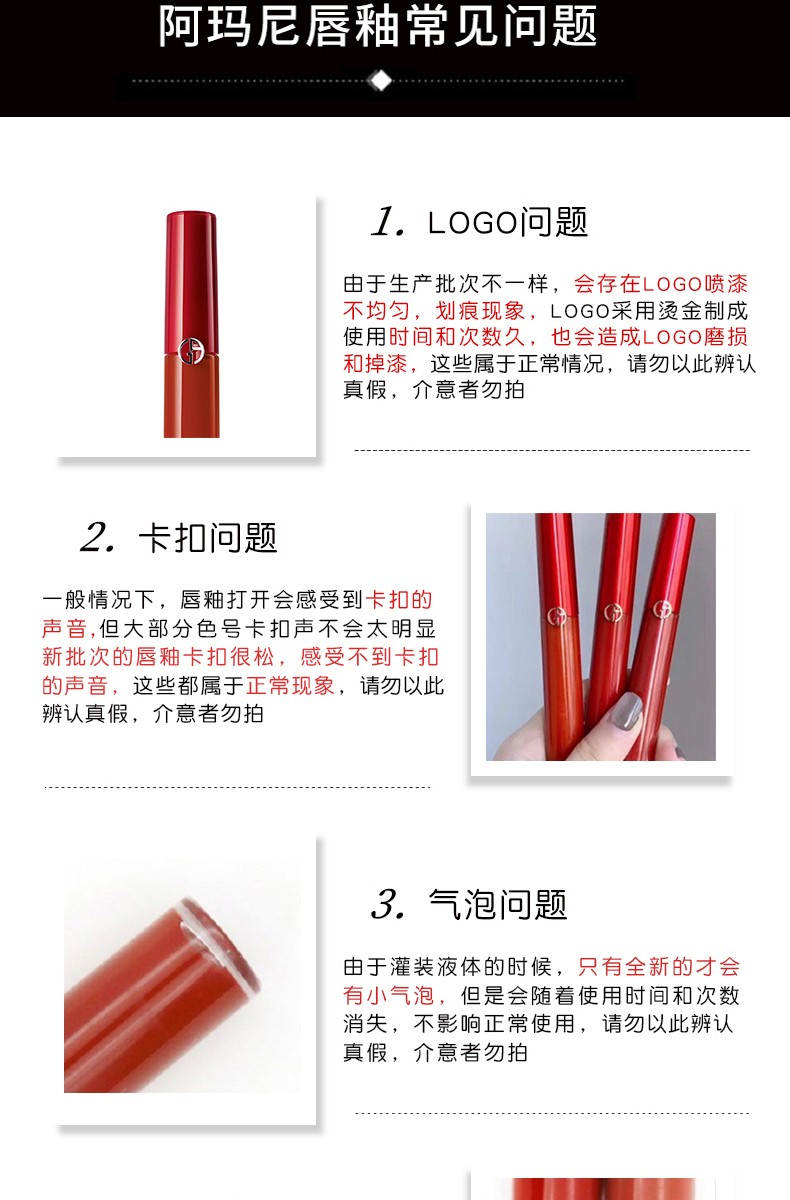 阿玛尼唇釉常见问题

1. LOGO问题

由于生产批次不一样，会存在LOGO喷漆不均匀，划痕现象，LOGO采用烫金制成使用时间和次数久，也会造成LOGO磨损和掉漆，这些属于正常情况，请勿以此辨认真假，介意者勿拍

2. 卡扣问题

一般情况下，唇釉打开会感受到卡扣的声音,但大部分色号卡扣声不会太明显新批次的唇釉卡扣很松，感受不到卡扣的声音，这些都属于正常现象，请勿以此辨认真假，介意者勿拍

3. 气泡问题

由于灌装液体的时候，只有全新的才会有小气泡，但是会随着使用时间和次数消失，不影响正常使用，请勿以此辨认真假，介意者勿拍