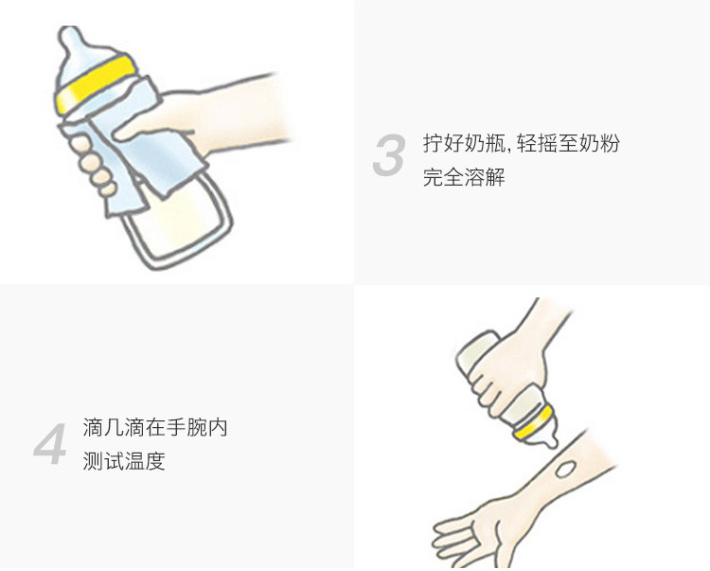 3 拧好奶瓶, 轻摇至奶粉完全溶解

4 滴几滴在手腕内测试温度